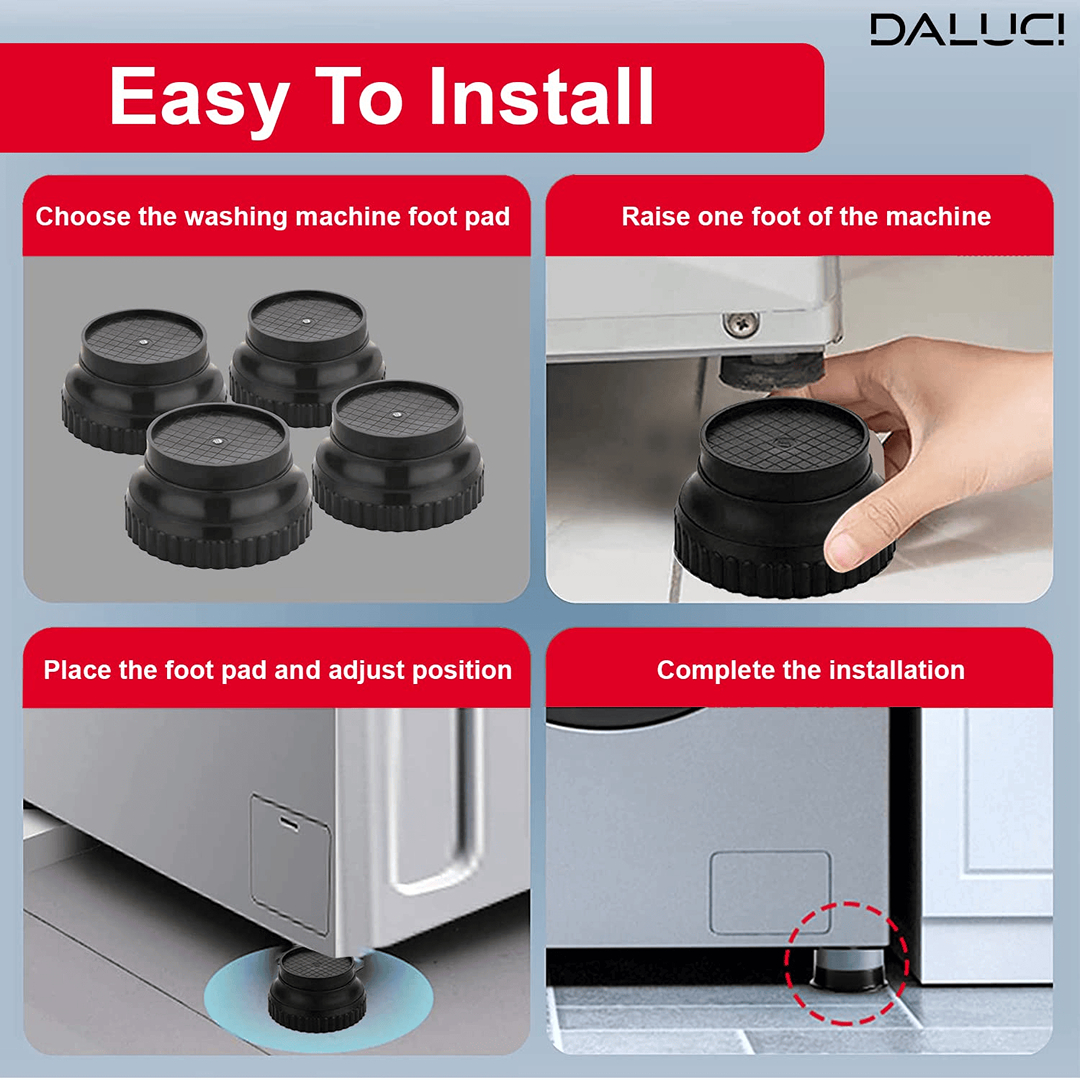 DALUCI

Easy To Install

Choose the washing machine foot pad

Raise one foot of the machine

Place the foot pad and adjust position

Complete the installation